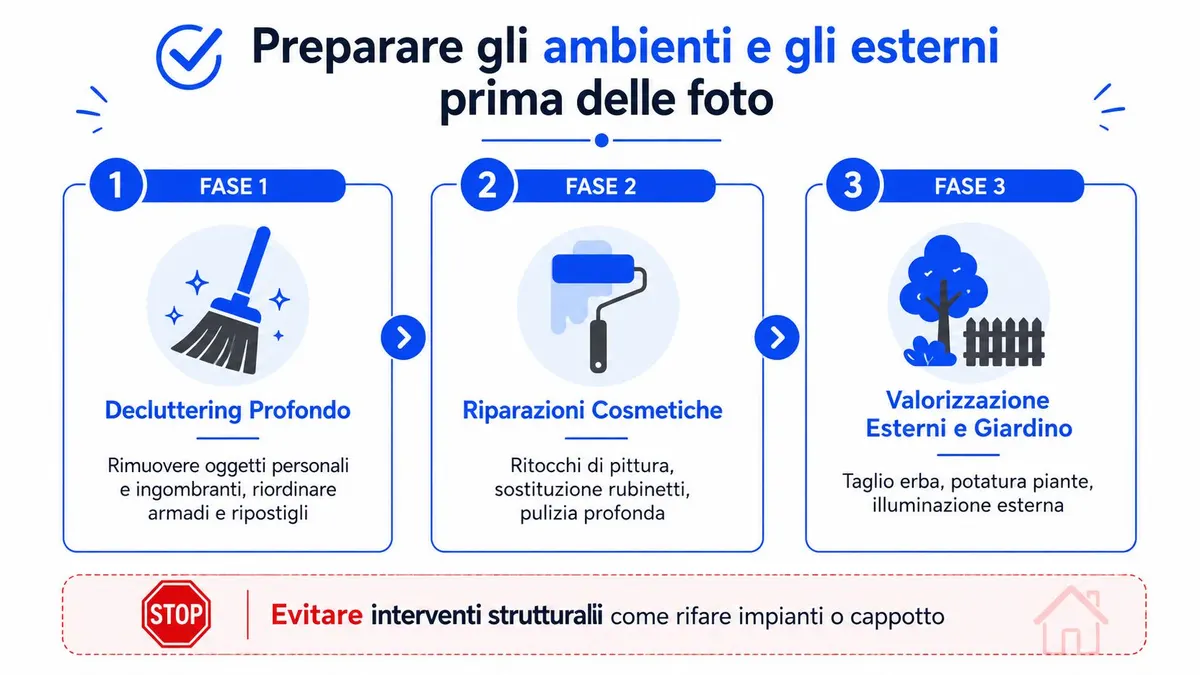 Preparare gli ambienti e gli esterni prima delle foto

1 FASE 1

Decluttering Profondo

Rimuovere oggetti personali e ingombranti, riordinare armadi e ripostigli

2 FASE 2

Riparazioni Cosmetiche

Ritocchi di pittura, sostituzione rubinetti, pulizia profonda

3 FASE 3

Valorizzazione Esterni e Giardino

Taglio erba, potatura piante, illuminazione esterna

STOP

Evitare interventi strutturalii come rifare impianti o cappotto