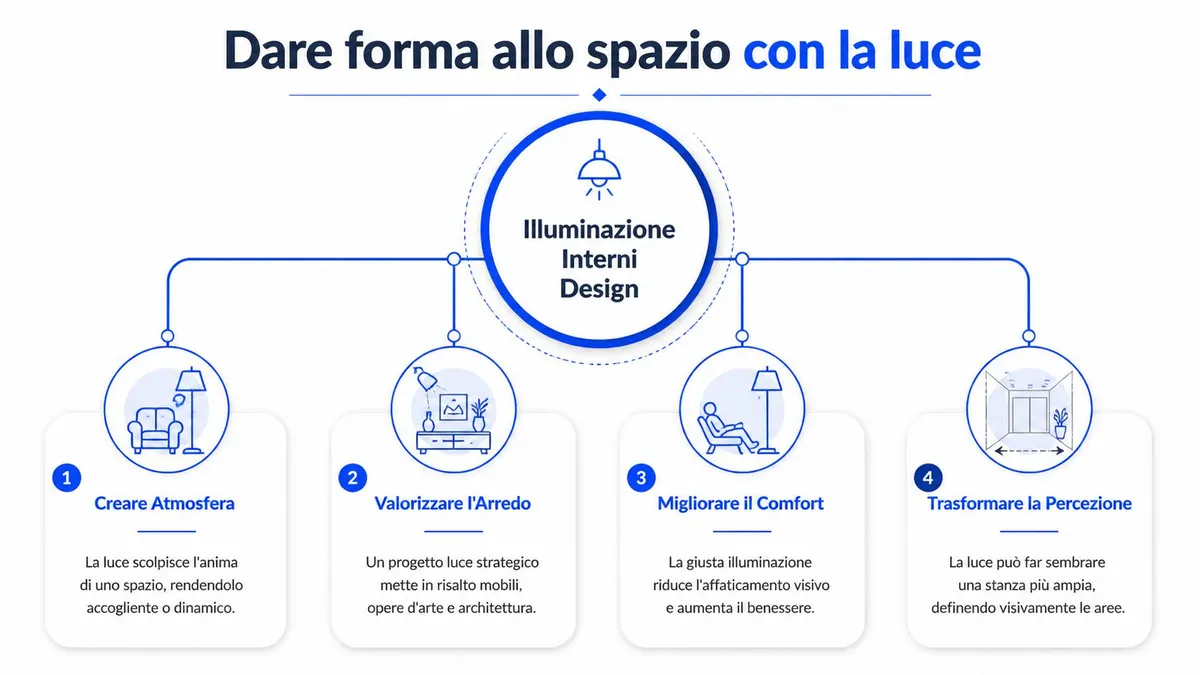 Dare forma allo spazio con la luce

Illuminazione Interni Design

1
Creare Atmosfera

La luce scolpisce l'anima di uno spazio, rendendolo accogliente o dinamico.

2
Valorizzare l'Arredo

Un progetto luce strategico mette in risalto mobili, opere d'arte e architettura.

3
Migliorare il Comfort

La giusta illuminazione riduce l'affaticamento visivo e aumenta il benessere.

4
Trasformare la Percezione

La luce può far sembrare una stanza più ampia, definendo visivamente le aree.