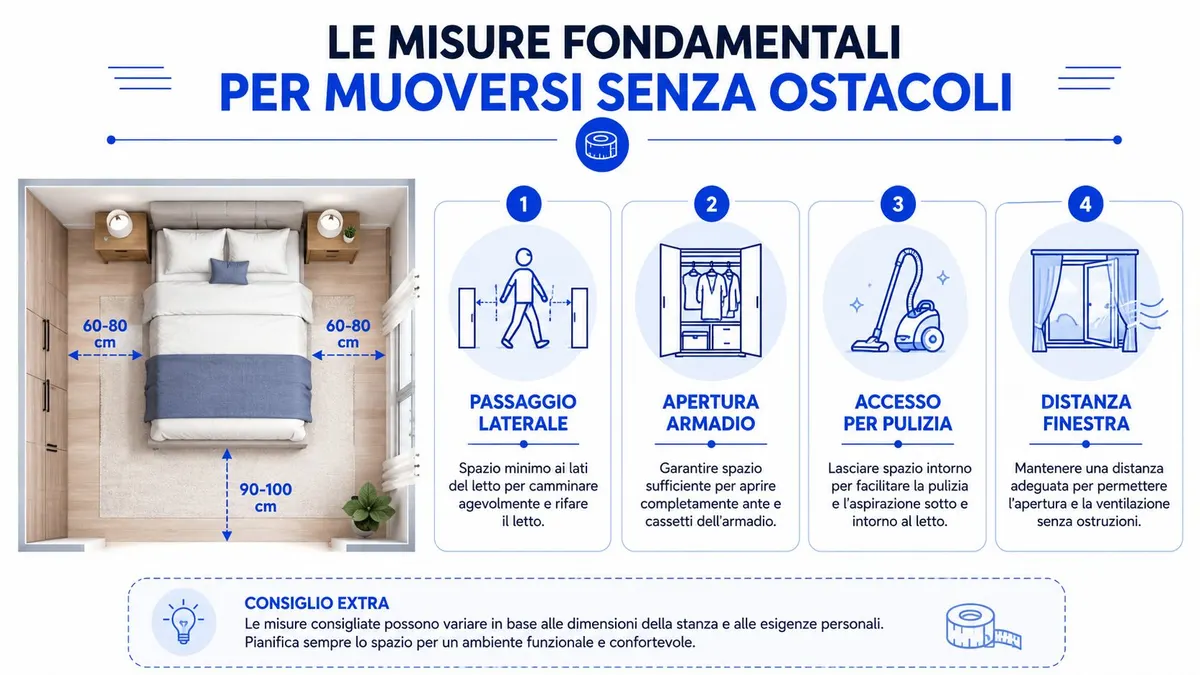 LE MISURE FONDAMENTALI
PER MUOVERSI SENZA OSTACOLI

60-80 cm

60-80 cm

90-100 cm

1
PASSAGGIO LATERALE
Spazio minimo ai lati del letto per camminare agevolmente e rifare il letto.

2
APERTURA ARMADIO
Garantire spazio sufficiente per aprire completamente ante e cassetti dell'armadio.

3
ACCESSO PER PULIZIA
Lasciare spazio intorno per facilitare la pulizia e l'aspirazione sotto e intorno al letto.

4
DISTANZA FINESTRA
Mantenere una distanza adeguata per permettere l'apertura e la ventilazione senza ostruzioni.

CONSIGLIO EXTRA
Le misure consigliate possono variare in base alle dimensioni della stanza e alle esigenze personali. Pianifica sempre lo spazio per un ambiente funzionale e confortevole.